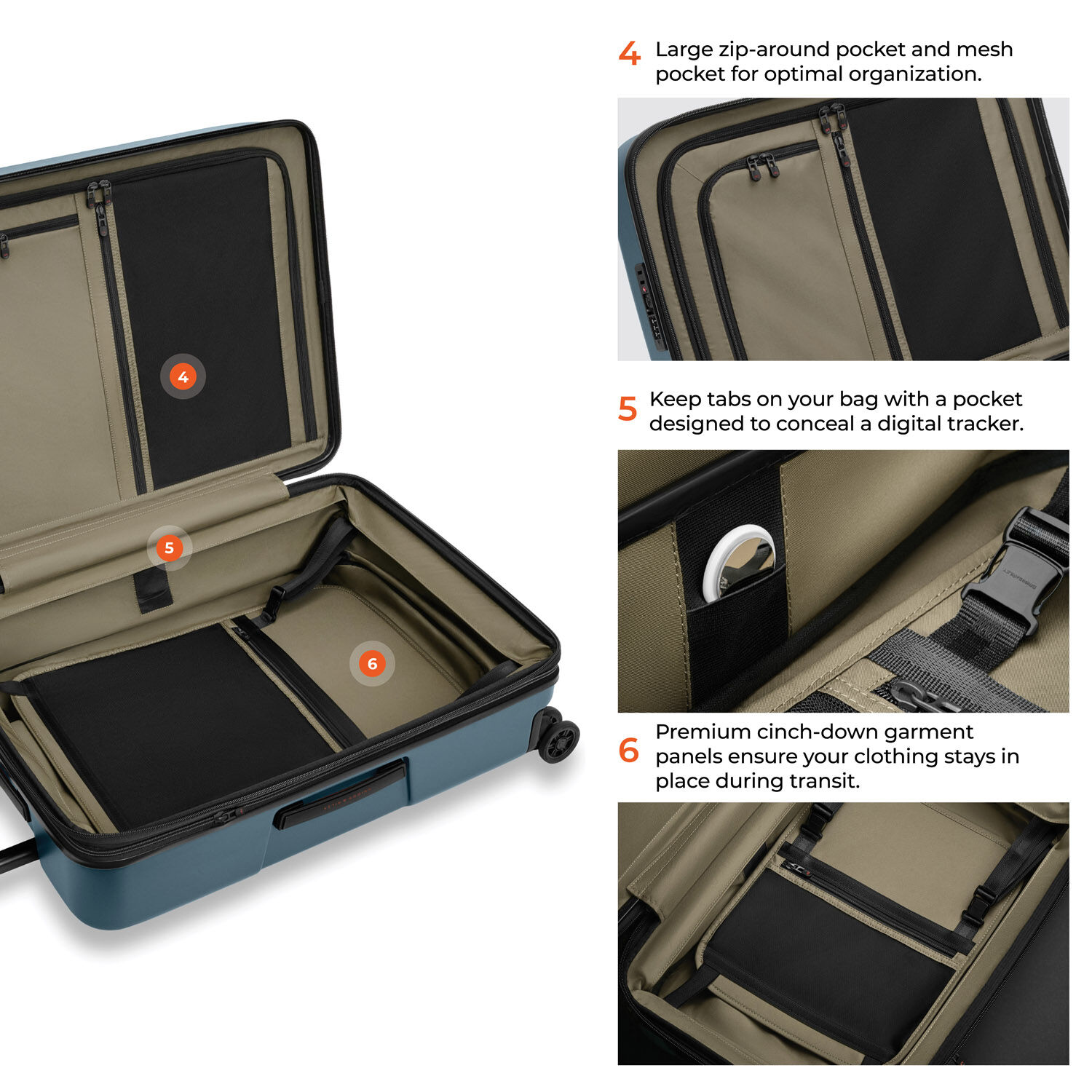 4

5

6

4 Large zip-around pocket and mesh pocket for optimal organization.

5 Keep tabs on your bag with a pocket designed to conceal a digital tracker.

6 Premium cinch-down garment panels ensure your clothing stays in place during transit.