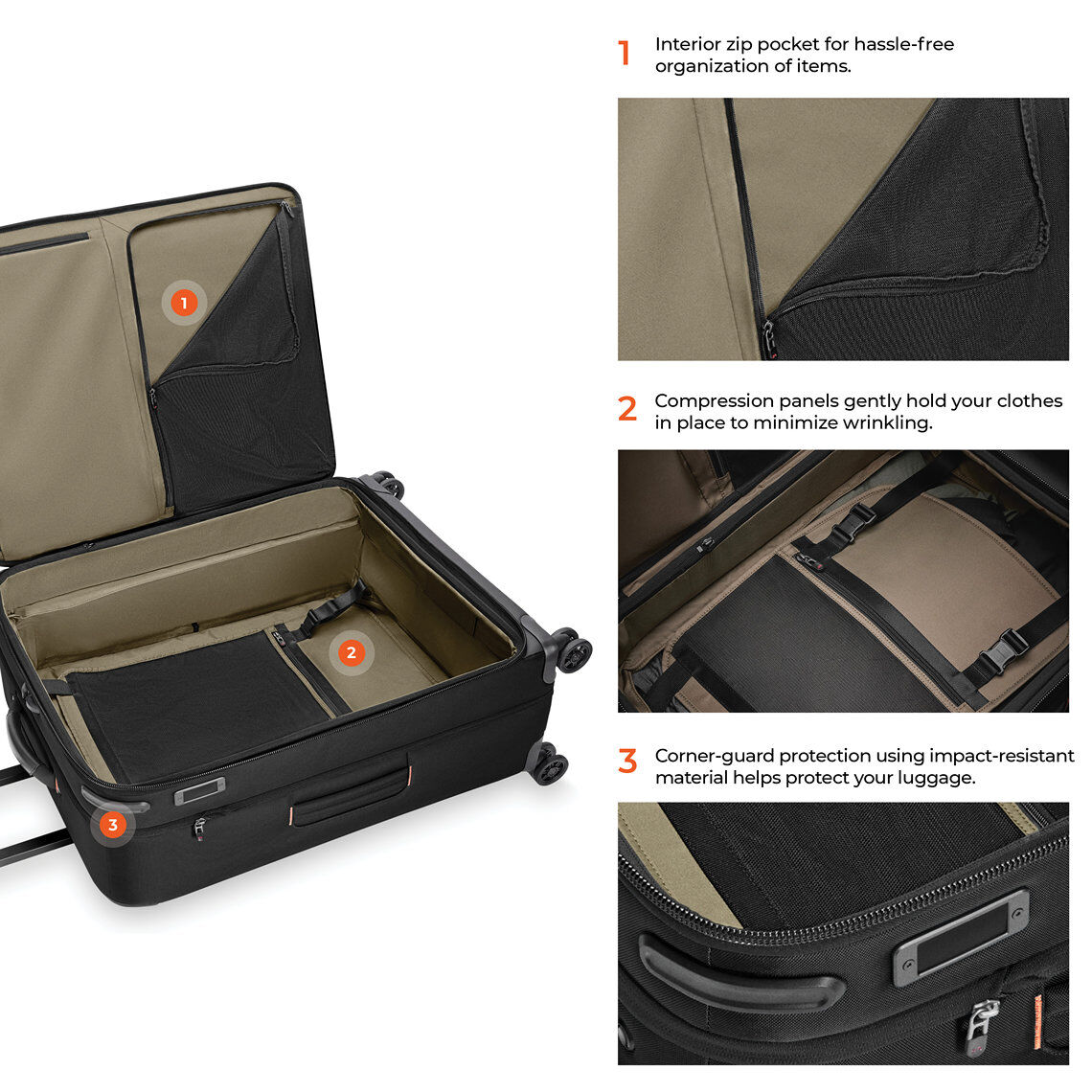 1

2

3

1 Interior zip pocket for hassle-free organization of items.

2 Compression panels gently hold your clothes in place to minimize wrinkling.

3 Corner-guard protection using impact-resistant material helps protect your luggage.