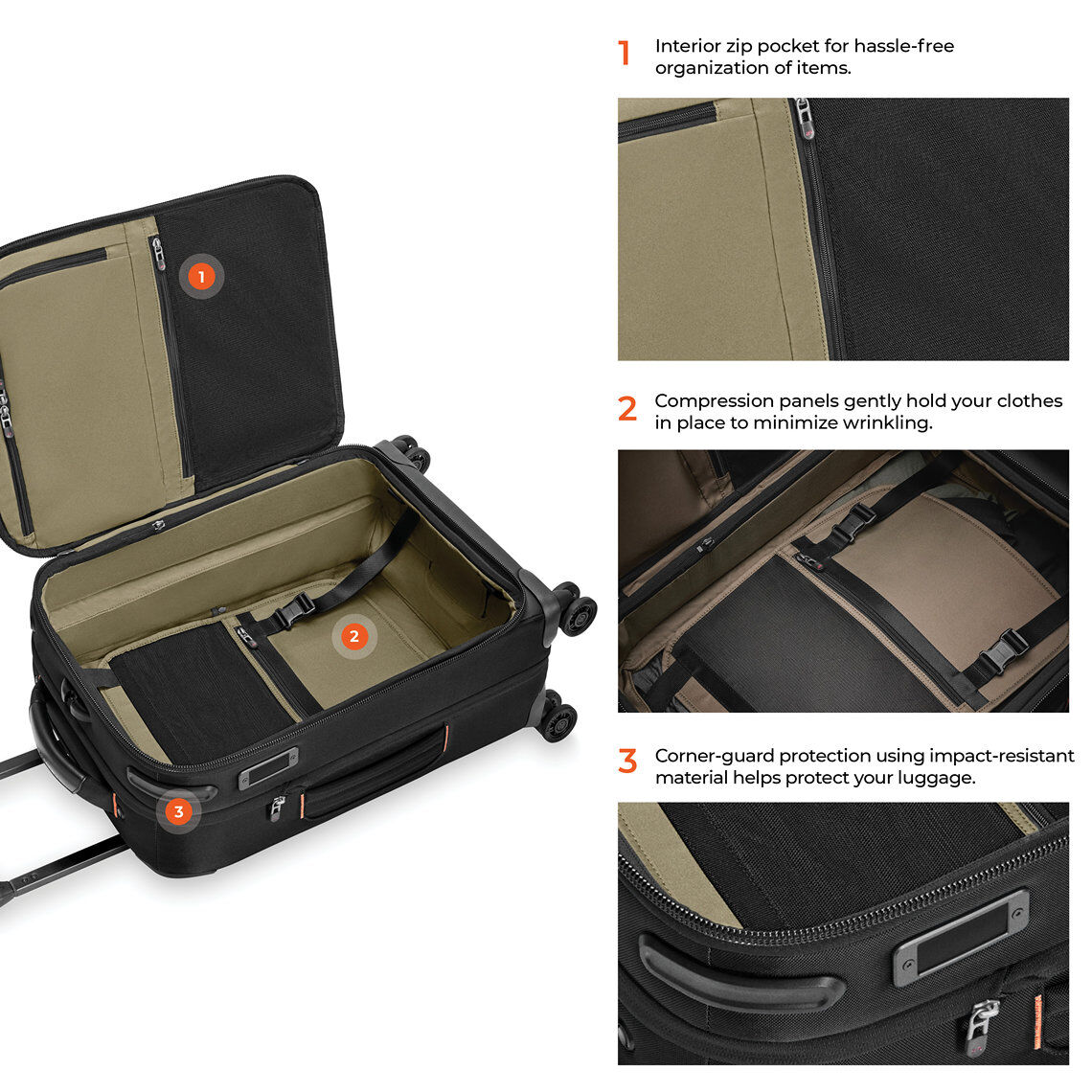 1

2

3

1 Interior zip pocket for hassle-free organization of items.

2 Compression panels gently hold your clothes in place to minimize wrinkling.

3 Corner-guard protection using impact-resistant material helps protect your luggage.